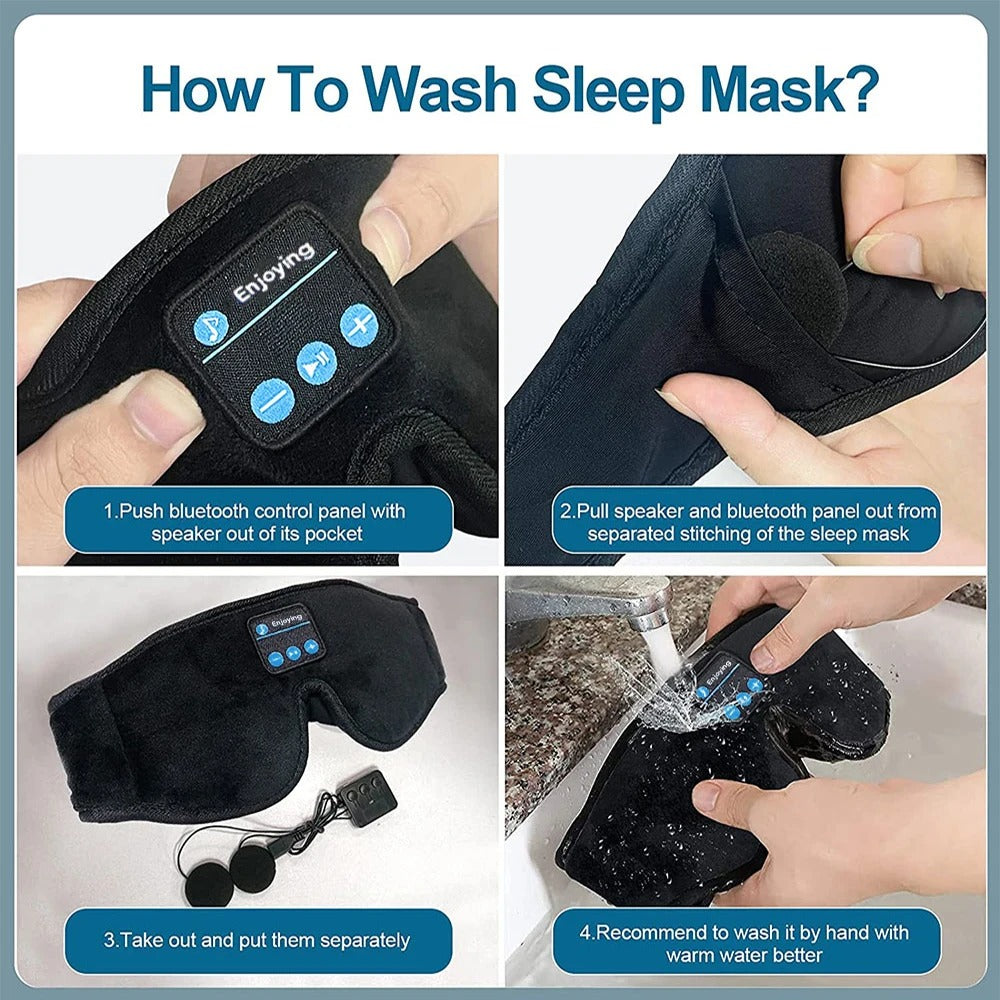 How To Wash Sleep Mask?

Enjoying

1.Push bluetooth control panel with speaker out of its pocket

2.Pull speaker and bluetooth panel out from separated stitching of the sleep mask

Enjoying

3.Take out and put them separately

Enjoying

4.Recommend to wash it by hand with warm water better